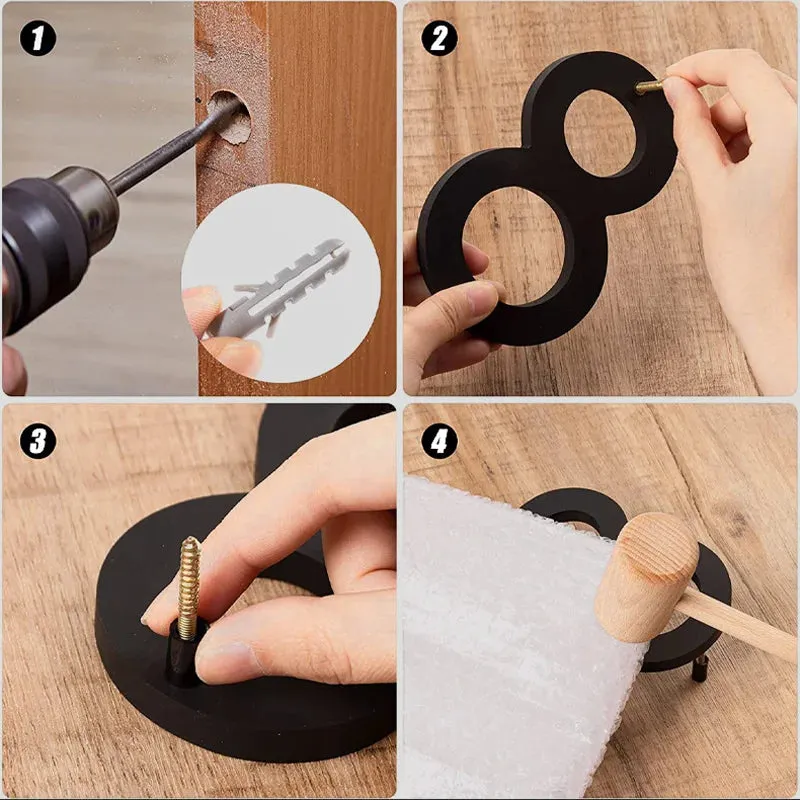 1
2
3
4